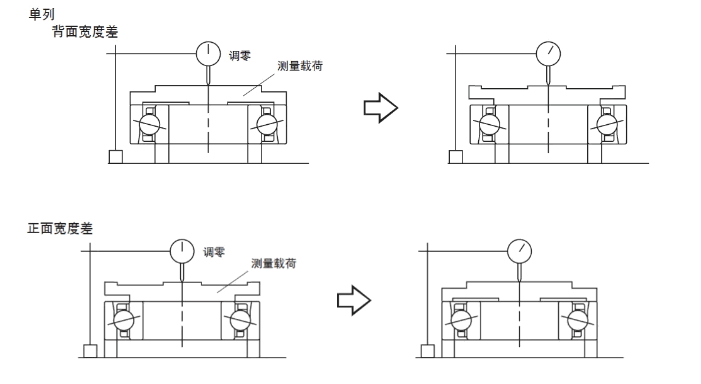 单列
背面宽度差

调零
测量载荷

正面宽度差

调零
测量载荷